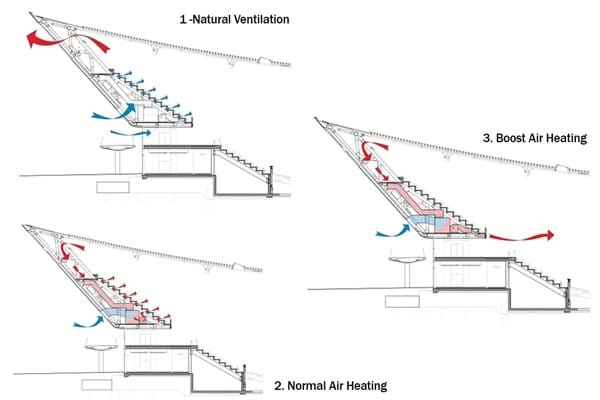 1 -Natural Ventilation

3. Boost Air Heating

2. Normal Air Heating